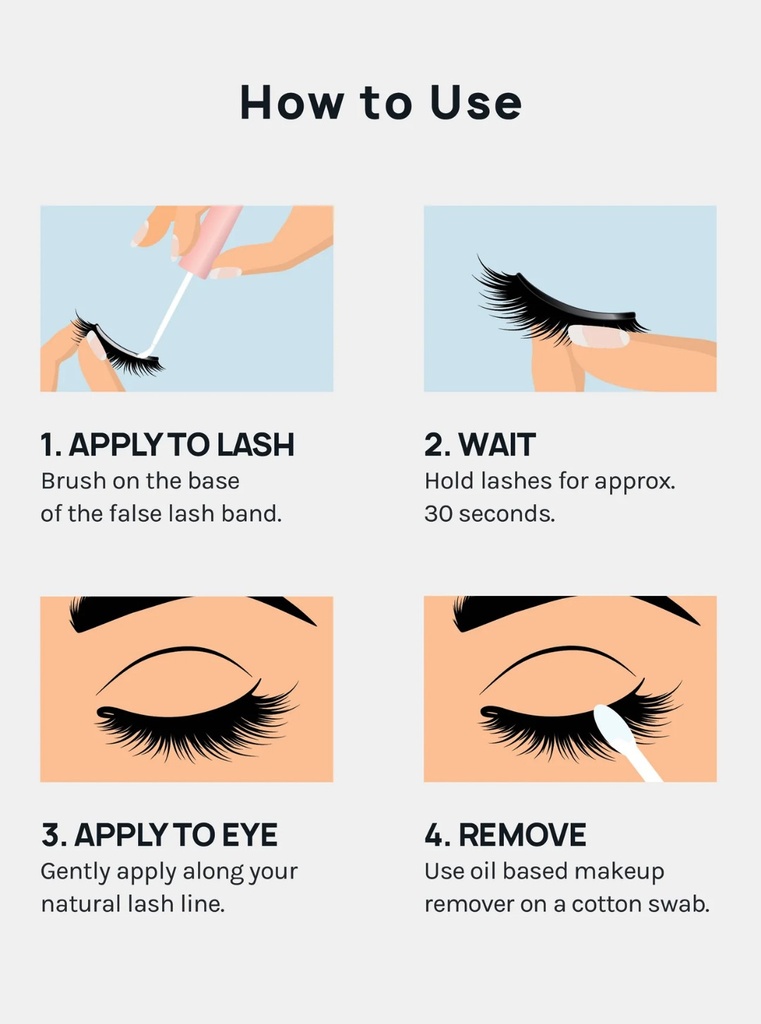 How to Use

1. APPLY TO LASH
Brush on the base of the false lash band.

2. WAIT
Hold lashes for approx. 30 seconds.

3. APPLY TO EYE
Gently apply along your natural lash line.

4. REMOVE
Use oil based makeup remover on a cotton swab.